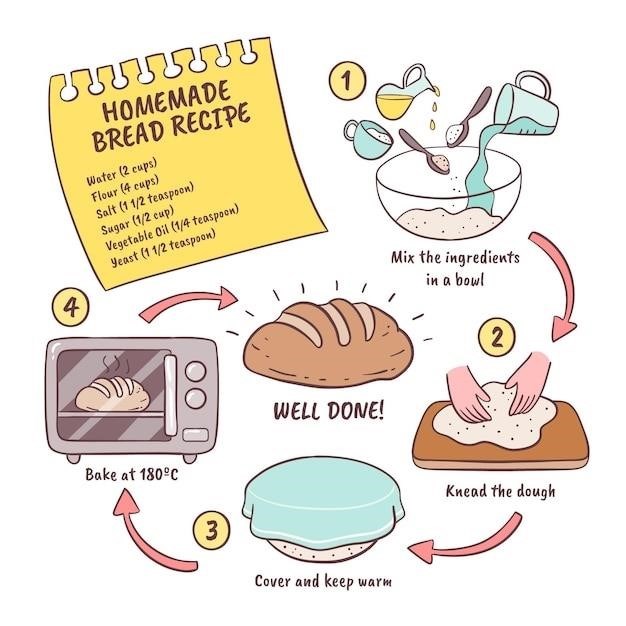 HOMEMADE BREAD RECIPE

Water (2 cups)
Flour (4 cups)
Salt (1 1/2 teaspoon)
Sugar (1/2 cup)
Vegetable Oil (1/4 teaspoon)
Yeast (1 1/2 teaspoon)

1

Mix the ingredients in a bowl

2

Knead the dough

3

Cover and keep warm

4

Bake at 180ºC

WELL DONE!